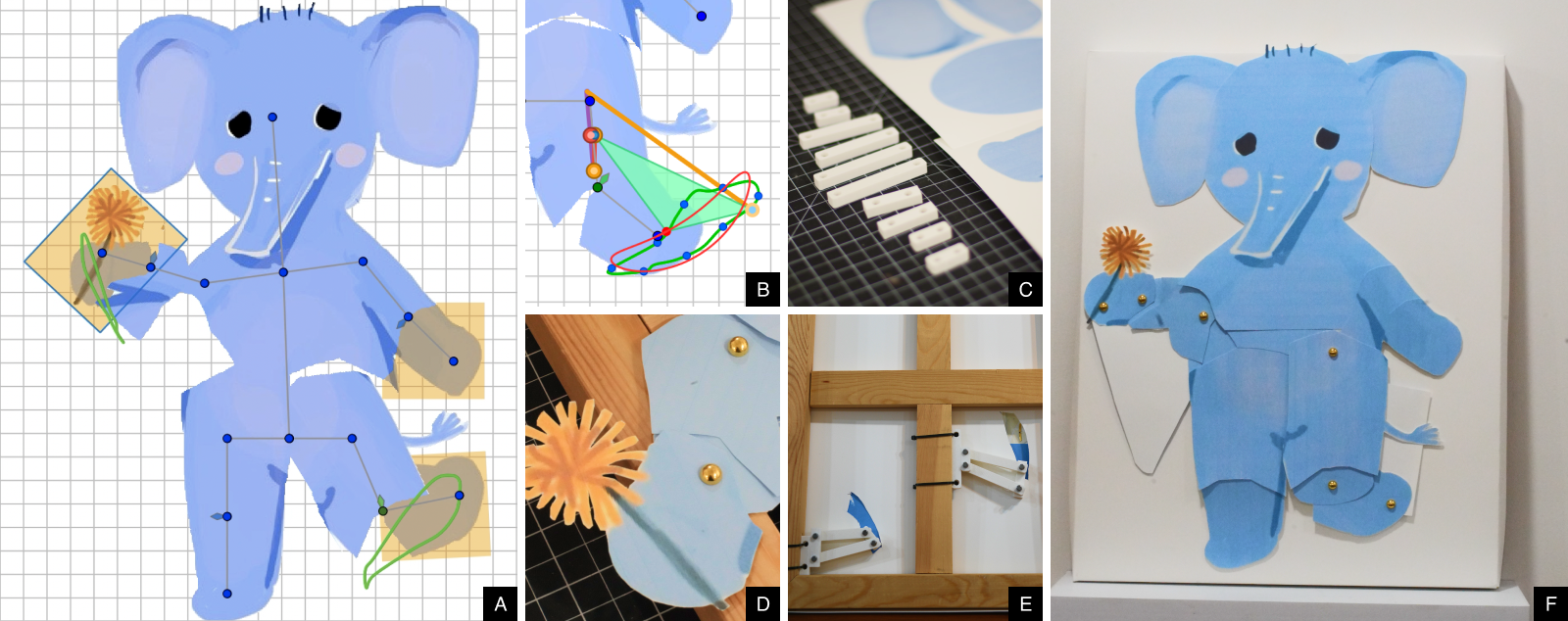 A

B

C

D

E

F